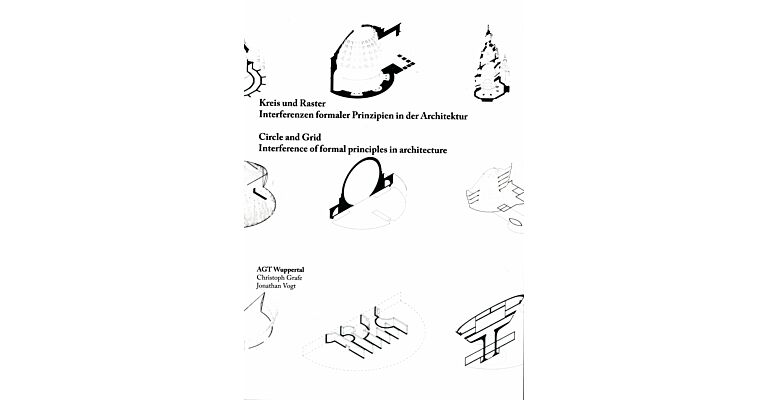 Kreis und Raster
Interferenzen formaler Prinzipien in der Architektur

Circle and Grid
Interference of formal principles in architecture

AGT Wuppertal
Christoph Grafe
Jonathan Vogt